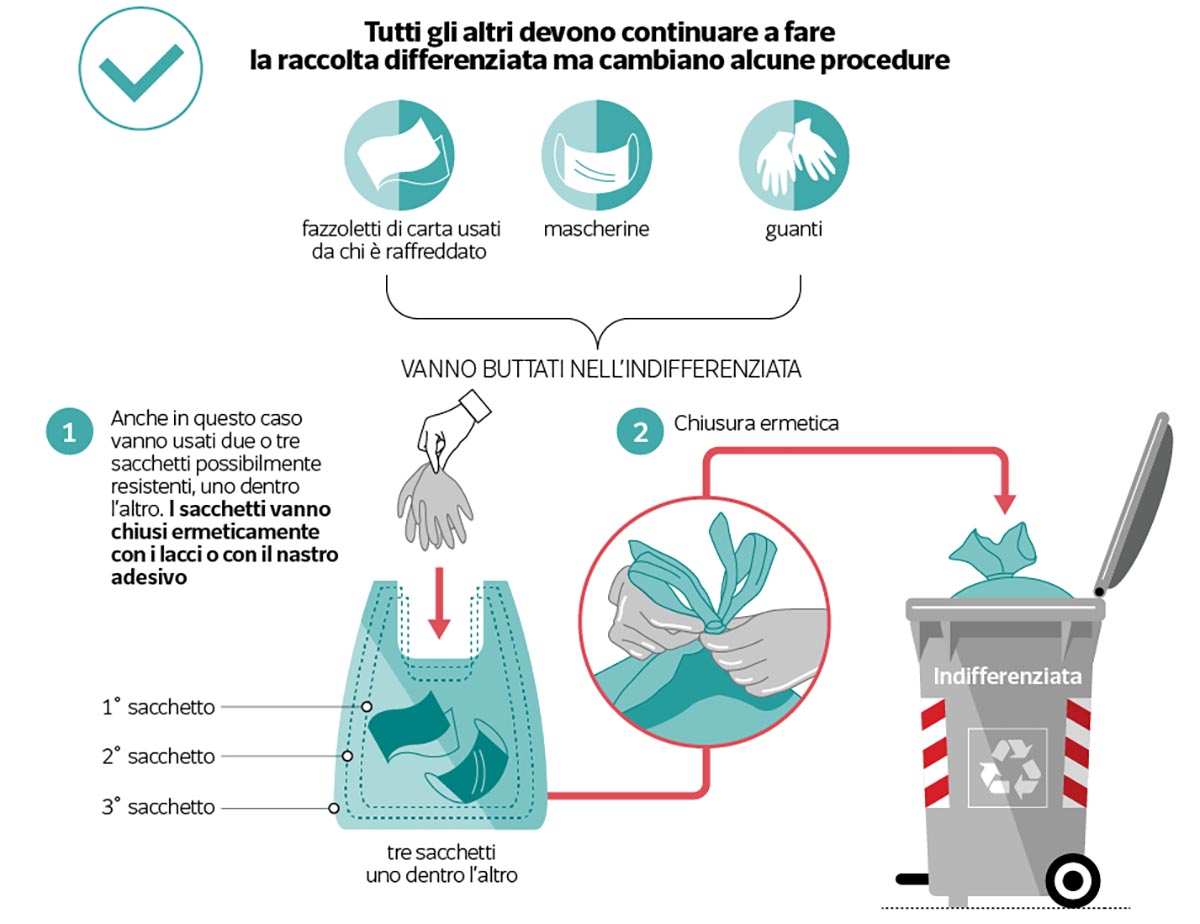 Tutti gli altri devono continuare a fare la raccolta differenziata ma cambiano alcune procedure

fazzoletti di carta usati da chi è raffreddato

mascherine

guanti

VANNO BUTTATI NELL'INDIFFERENZIATA

1 Anche in questo caso vanno usati due o tre sacchetti possibilmente resistenti, uno dentro l'altro. I sacchetti vanno chiusi ermeticamente con i lacci o con il nastro adesivo

2 Chiusura ermetica

1° sacchetto

2° sacchetto

3° sacchetto

tre sacchetti uno dentro l'altro

Indifferenziata