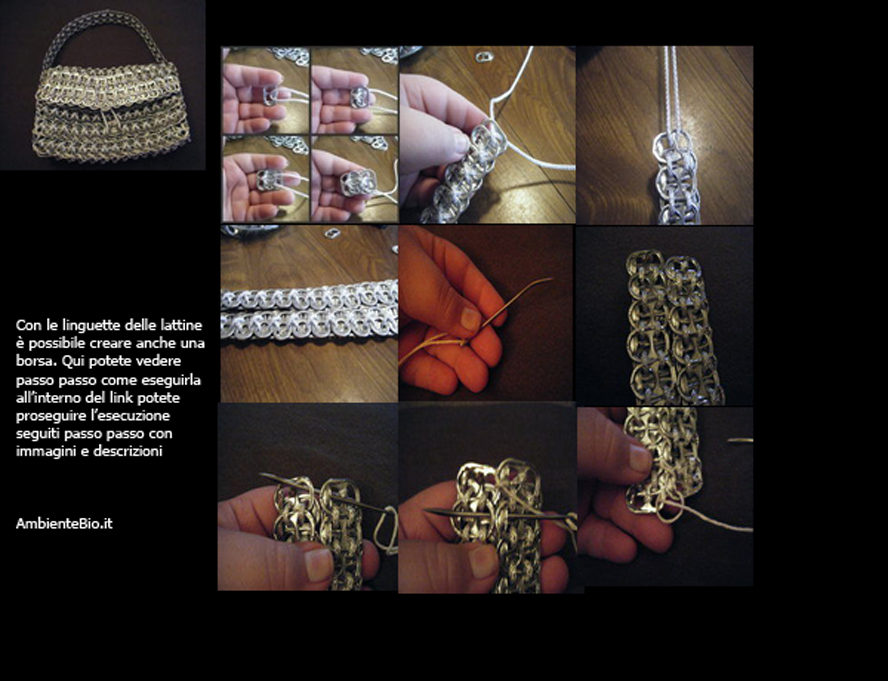 Con le linguette delle lattine è possibile creare anche una borsa. Qui potete vedere passo passo come eseguirla all'interno del link potete proseguire l'esecuzione seguiti passo passo con immagini e descrizioni

AmbienteBio.it